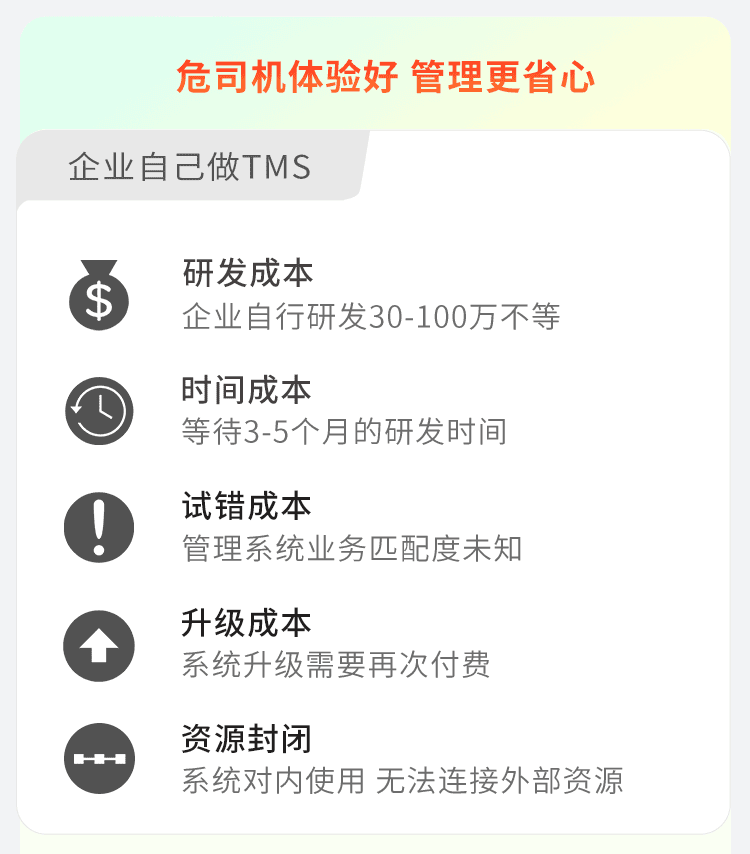 危司机体验好 管理更省心

企业自己做TMS

研发成本
企业自行研发30-100万不等

时间成本
等待3-5个月的研发时间

试错成本
管理系统业务匹配度未知

升级成本
系统升级需要再次付费

资源封闭
系统对内使用 无法连接外部资源