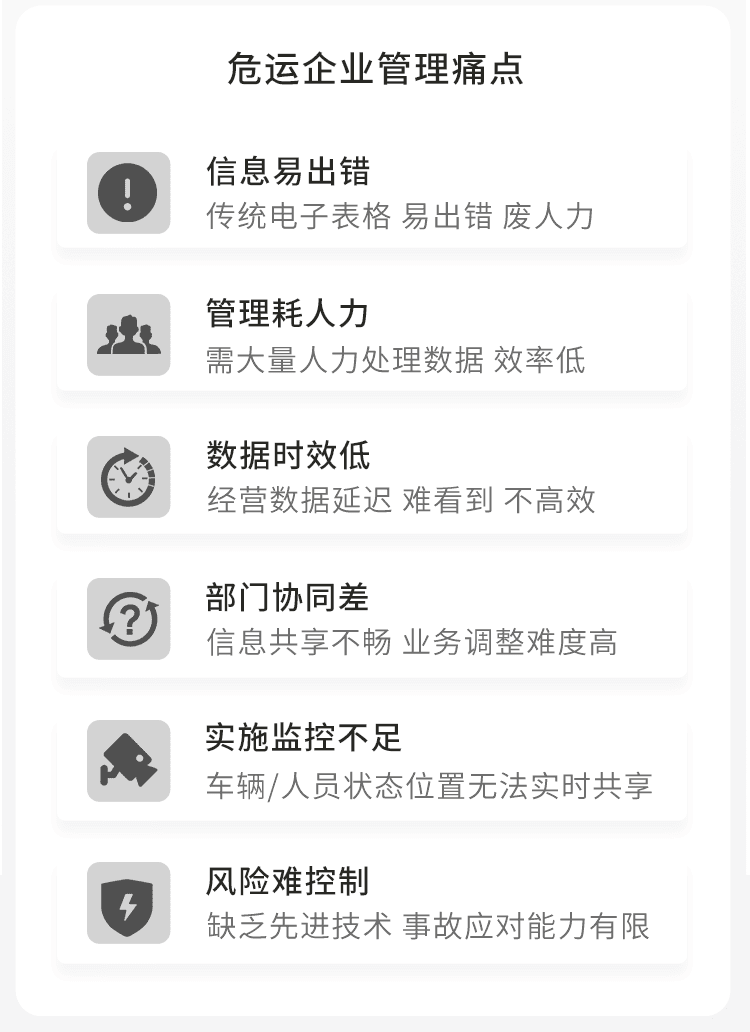 危运企业管理痛点

信息易出错
传统电子表格 易出错 废人力

管理耗人力
需大量人力处理数据 效率低

数据时效低
经营数据延迟 难看到 不高效

部门协同差
信息共享不畅 业务调整难度高

实施监控不足
车辆/人员状态位置无法实时共享

风险难控制
缺乏先进技术 事故应对能力有限